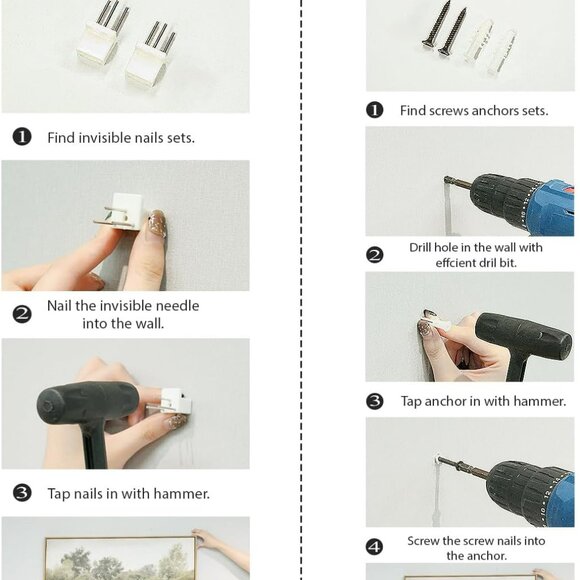 ❶ Find invisible nails sets.

❷ Nail the invisible needle into the wall.

❸ Tap nails in with hammer.

❶ Find screws anchors sets.

❷ Drill hole in the wall with effcient dril bit.

❸ Tap anchor in with hammer.

❹ Screw the screw nails into the anchor.